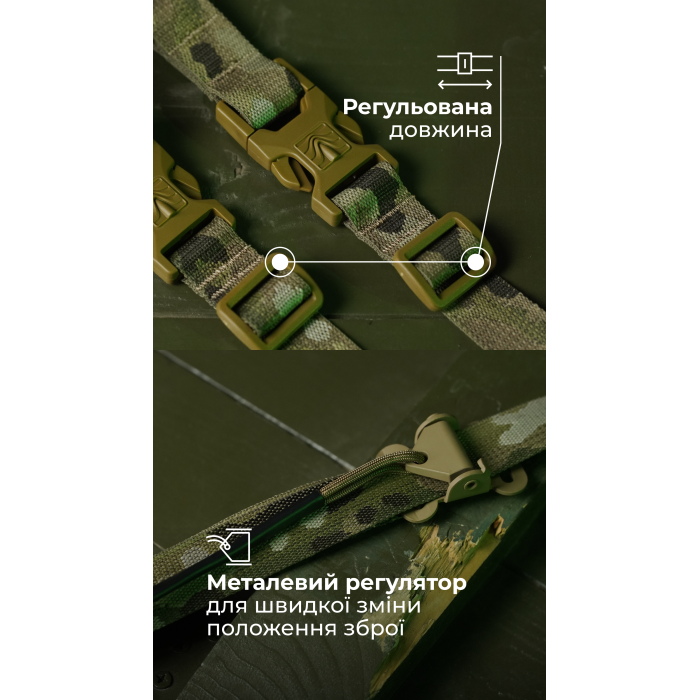 Регульована довжина

Металевий регулятор для швидкої зміни положення зброї